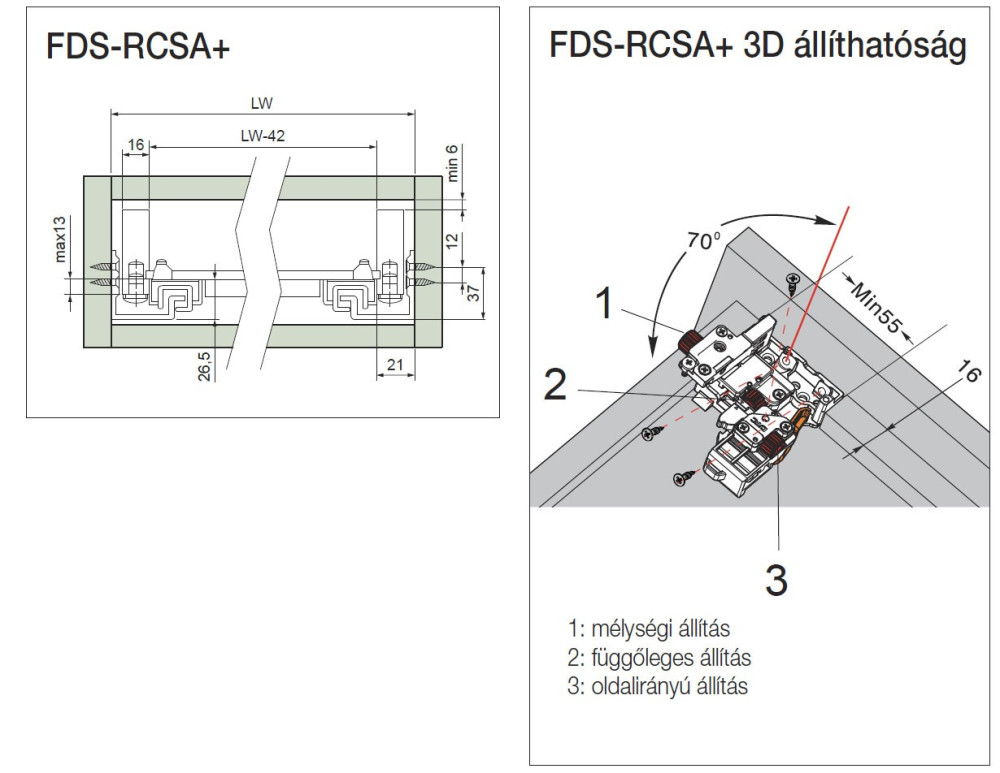 FDS-RCSA+

LW
LW-42
16
min 6
max13
12
37
26,5
21

FDS-RCSA+ 3D állíthatóság

70°
Min55
16
1
2
3

1: mélységi állítás
2: függőleges állítás
3: oldalirányú állítás