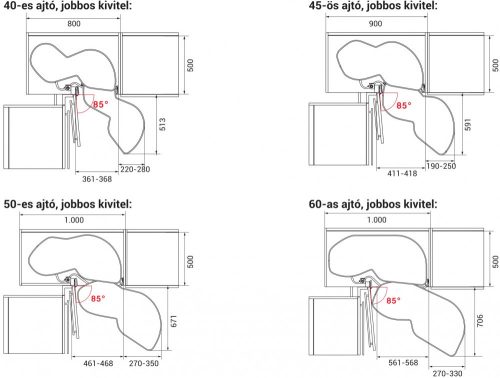 40-es ajtó, jobbos kivitel:

800

500

85°

513

220-280

361-368

45-ös ajtó, jobbos kivitel:

900

500

85°

591

190-250

411-418

50-es ajtó, jobbos kivitel:

1.000

500

85°

671

461-468

270-350

60-as ajtó, jobbos kivitel:

1.000

500

85°

706

561-568

270-330