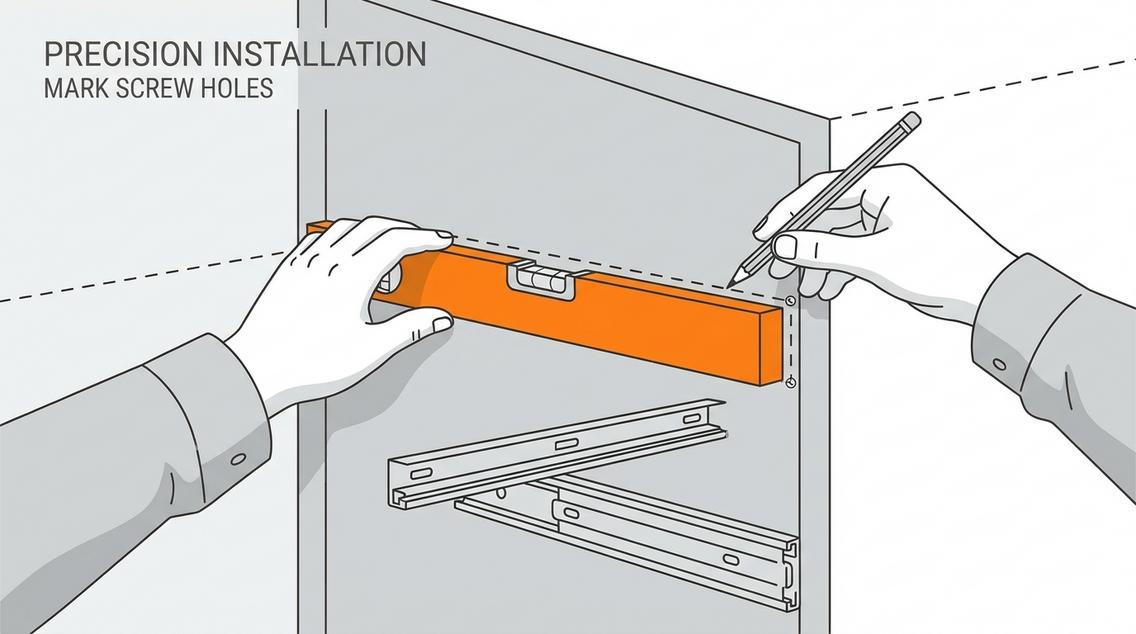 PRECISION INSTALLATION
MARK SCREW HOLES