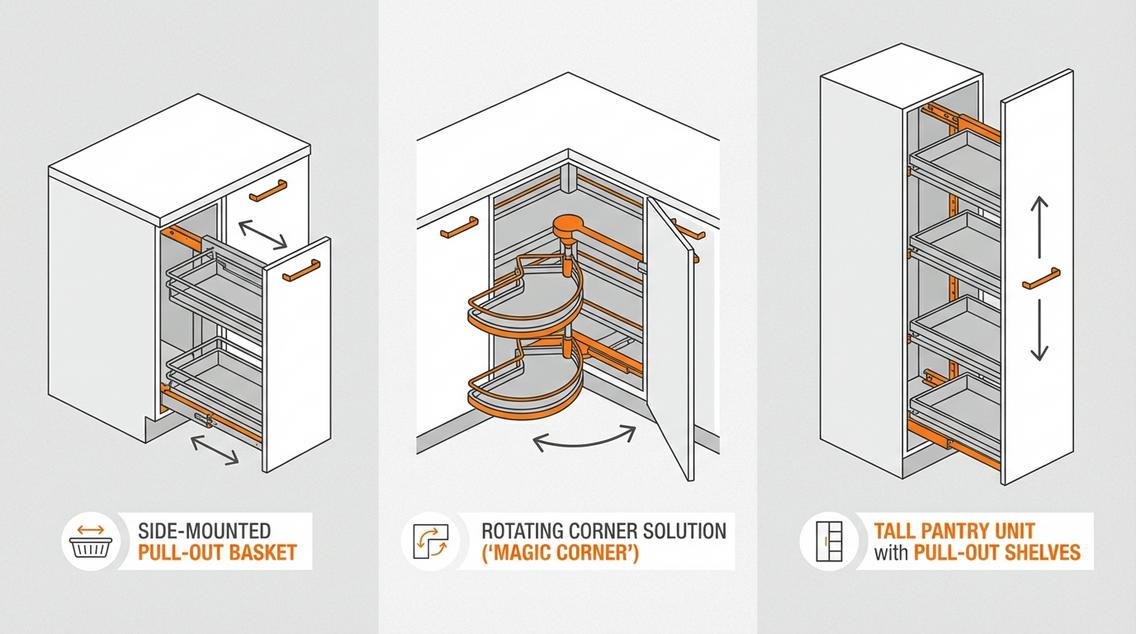 SIDE-MOUNTED
PULL-OUT BASKET

ROTATING CORNER SOLUTION
('MAGIC CORNER')

TALL PANTRY UNIT
with PULL-OUT SHELVES